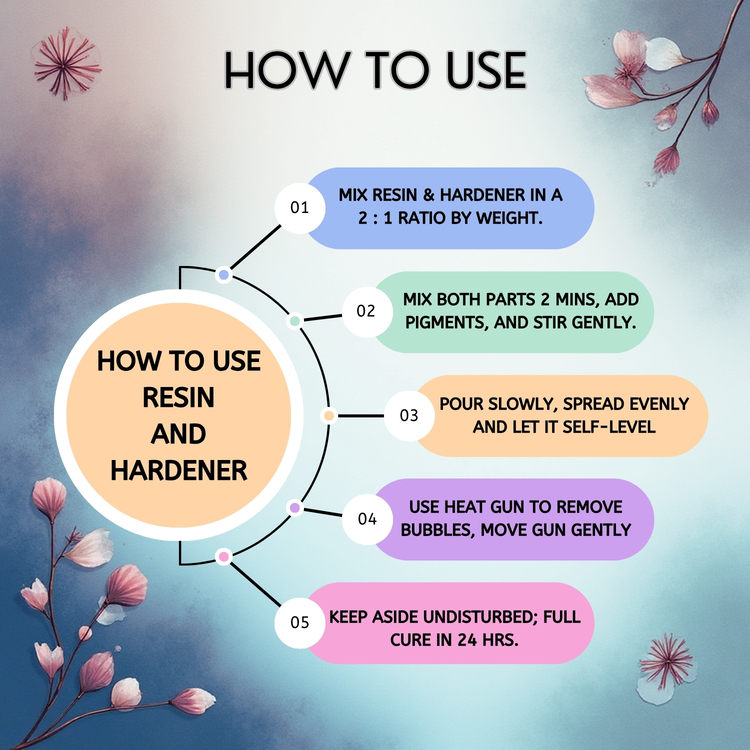 HOW TO USE

HOW TO USE RESIN AND HARDENER

01 MIX RESIN & HARDENER IN A 2 : 1 RATIO BY WEIGHT.

02 MIX BOTH PARTS 2 MINS, ADD PIGMENTS, AND STIR GENTLY.

03 POUR SLOWLY, SPREAD EVENLY AND LET IT SELF-LEVEL

04 USE HEAT GUN TO REMOVE BUBBLES, MOVE GUN GENTLY

05 KEEP ASIDE UNDISTURBED; FULL CURE IN 24 HRS.