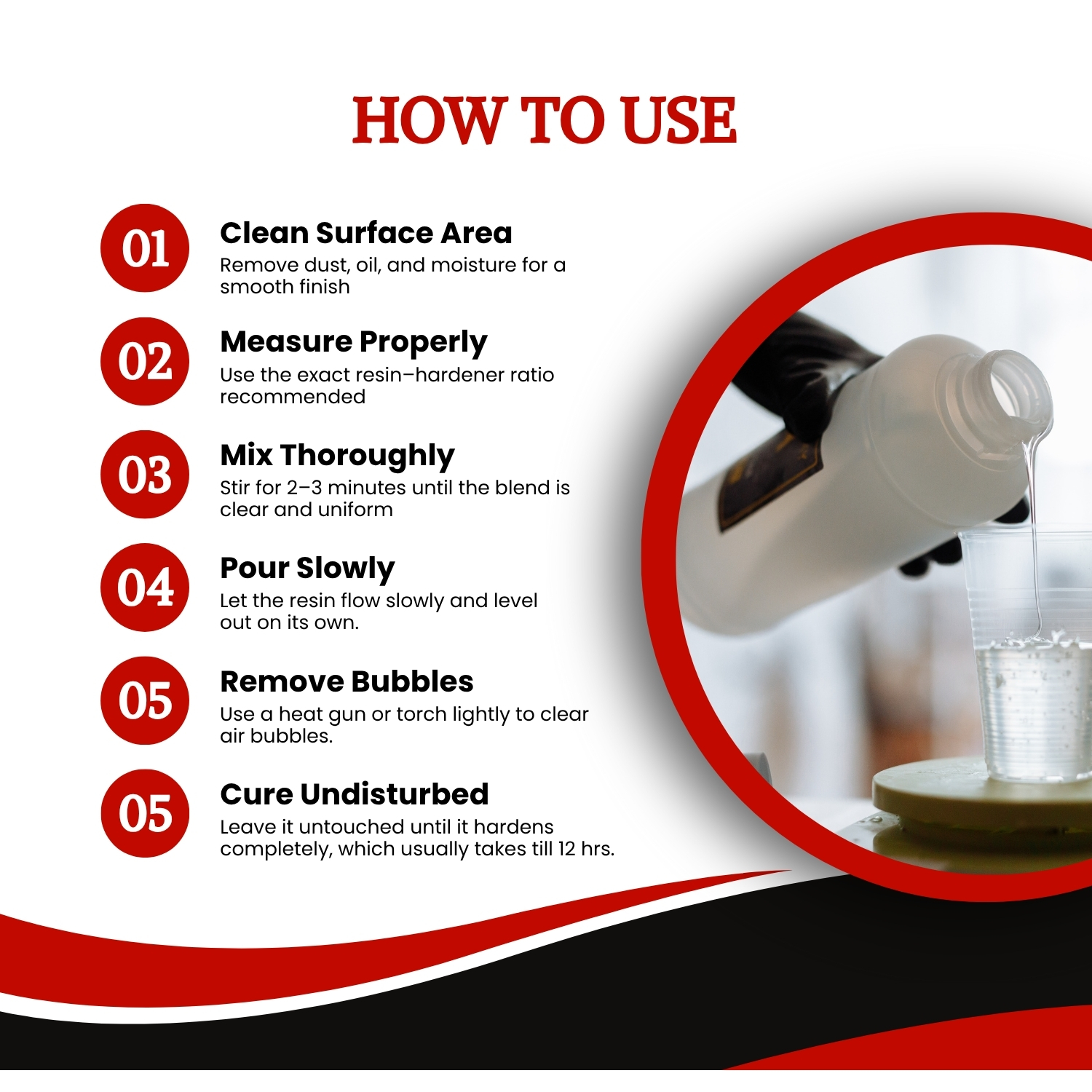 HOW TO USE

01
Clean Surface Area
Remove dust, oil, and moisture for a smooth finish

02
Measure Properly
Use the exact resin–hardener ratio recommended

03
Mix Thoroughly
Stir for 2–3 minutes until the blend is clear and uniform

04
Pour Slowly
Let the resin flow slowly and level out on its own.

05
Remove Bubbles
Use a heat gun or torch lightly to clear air bubbles.

05
Cure Undisturbed
Leave it untouched until it hardens completely, which usually takes till 12 hrs.